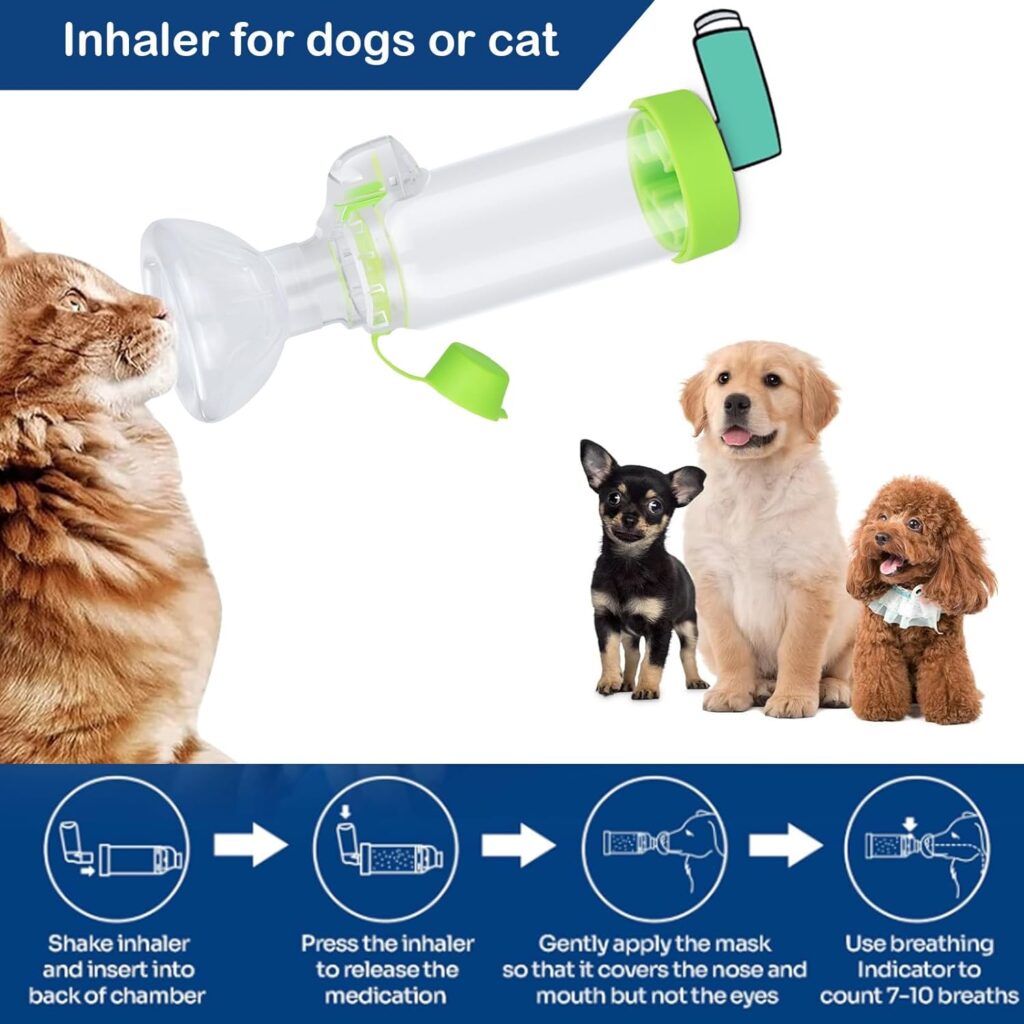 Inhaler for dogs or cat

Shake inhaler and insert into back of chamber

Press the inhaler to release the medication

Gently apply the mask so that it covers the nose and mouth but not the eyes

Use breathing Indicator to count 7-10 breaths